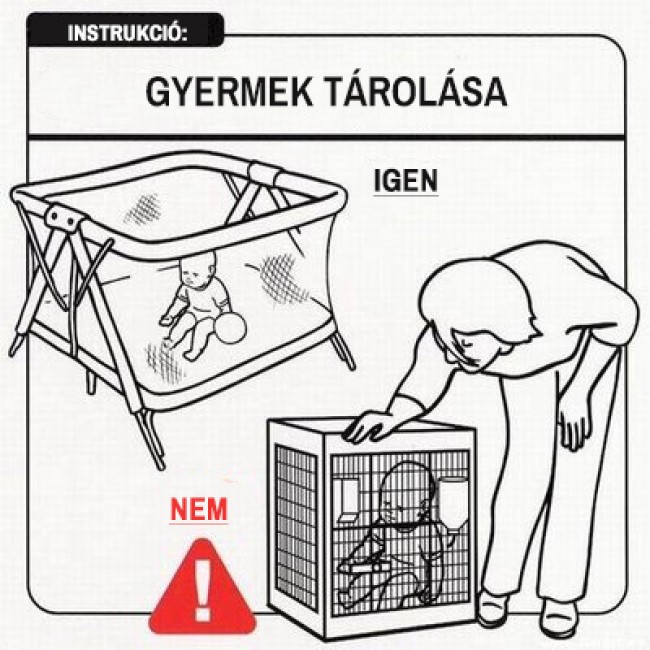 INSTRUKCIÓ:

GYERMEK TÁROLÁSA

IGEN

NEM

!